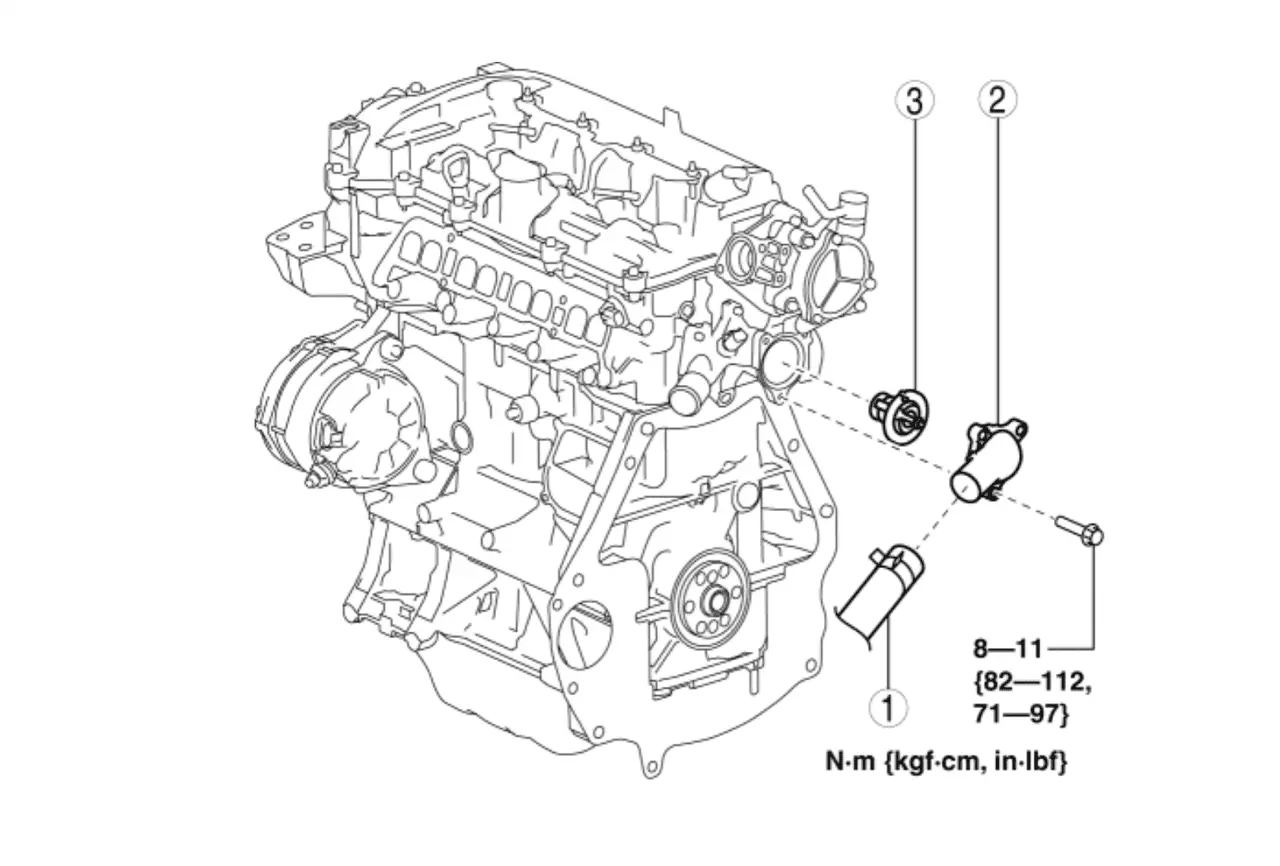 3
2
8—11
{82—112,
71—97}
1
N·m {kgf·cm, in·lbf}