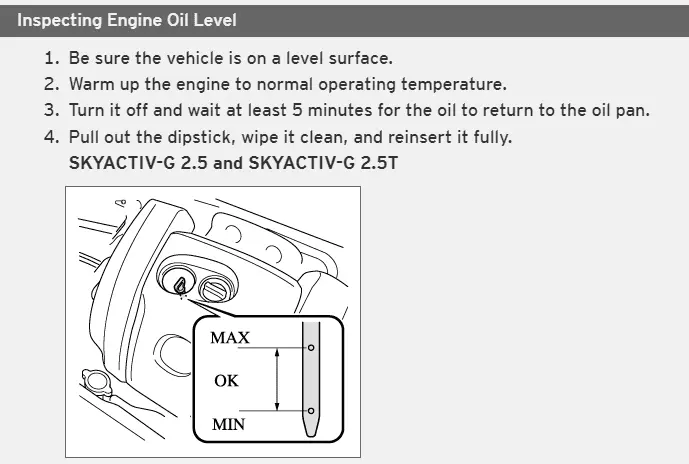 Inspecting Engine Oil Level

1. Be sure the vehicle is on a level surface.
2. Warm up the engine to normal operating temperature.
3. Turn it off and wait at least 5 minutes for the oil to return to the oil pan.
4. Pull out the dipstick, wipe it clean, and reinsert it fully.
SKYACTIV-G 2.5 and SKYACTIV-G 2.5T

MAX
OK
MIN