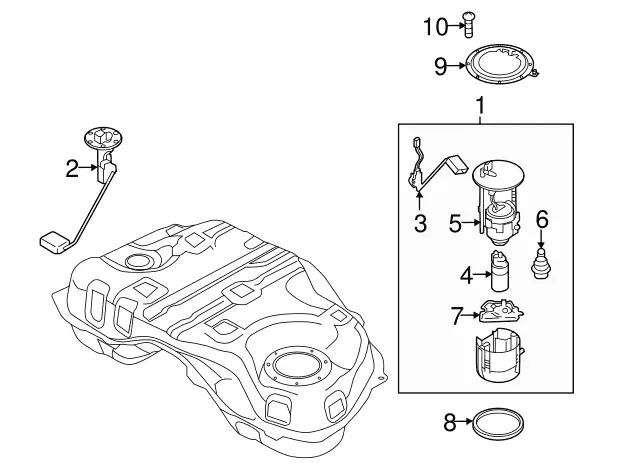 10
9
1
2
3
5
6
4
7
8