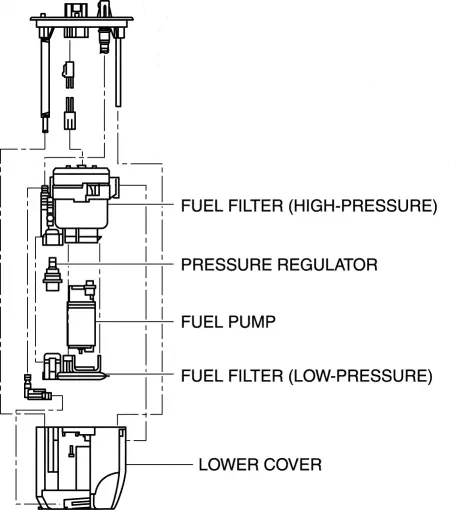 FUEL FILTER (HIGH-PRESSURE)

PRESSURE REGULATOR

FUEL PUMP

FUEL FILTER (LOW-PRESSURE)

LOWER COVER