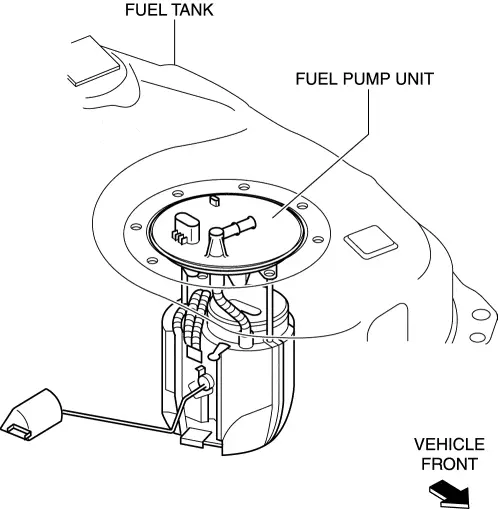 FUEL TANK

FUEL PUMP UNIT

VEHICLE FRONT