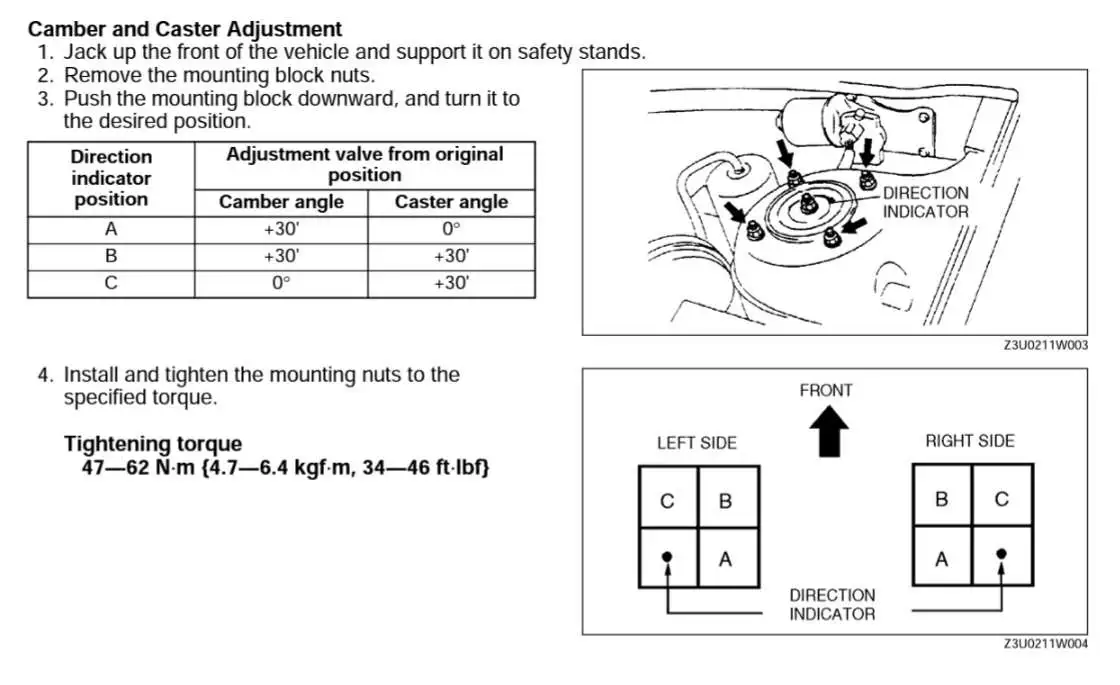 Camber and Caster Adjustment
1. Jack up the front of the vehicle and support it on safety stands.
2. Remove the mounting block nuts.
3. Push the mounting block downward, and turn it to the desired position.

| Direction indicator position | Adjustment valve from original position: Camber angle | Adjustment valve from original position: Caster angle |
|---|---|---|
| A | +30' | 0° |
| B | +30' | +30' |
| C | 0° | +30' |

DIRECTION INDICATOR

Z3U0211W003

4. Install and tighten the mounting nuts to the specified torque.

Tightening torque
47—62 N·m {4.7—6.4 kgf·m, 34—46 ft·lbf}

FRONT

LEFT SIDE

| C | B |
|---|---|
| • | A |

RIGHT SIDE

| B | C |
|---|---|
| A | • |

DIRECTION INDICATOR

Z3U0211W004