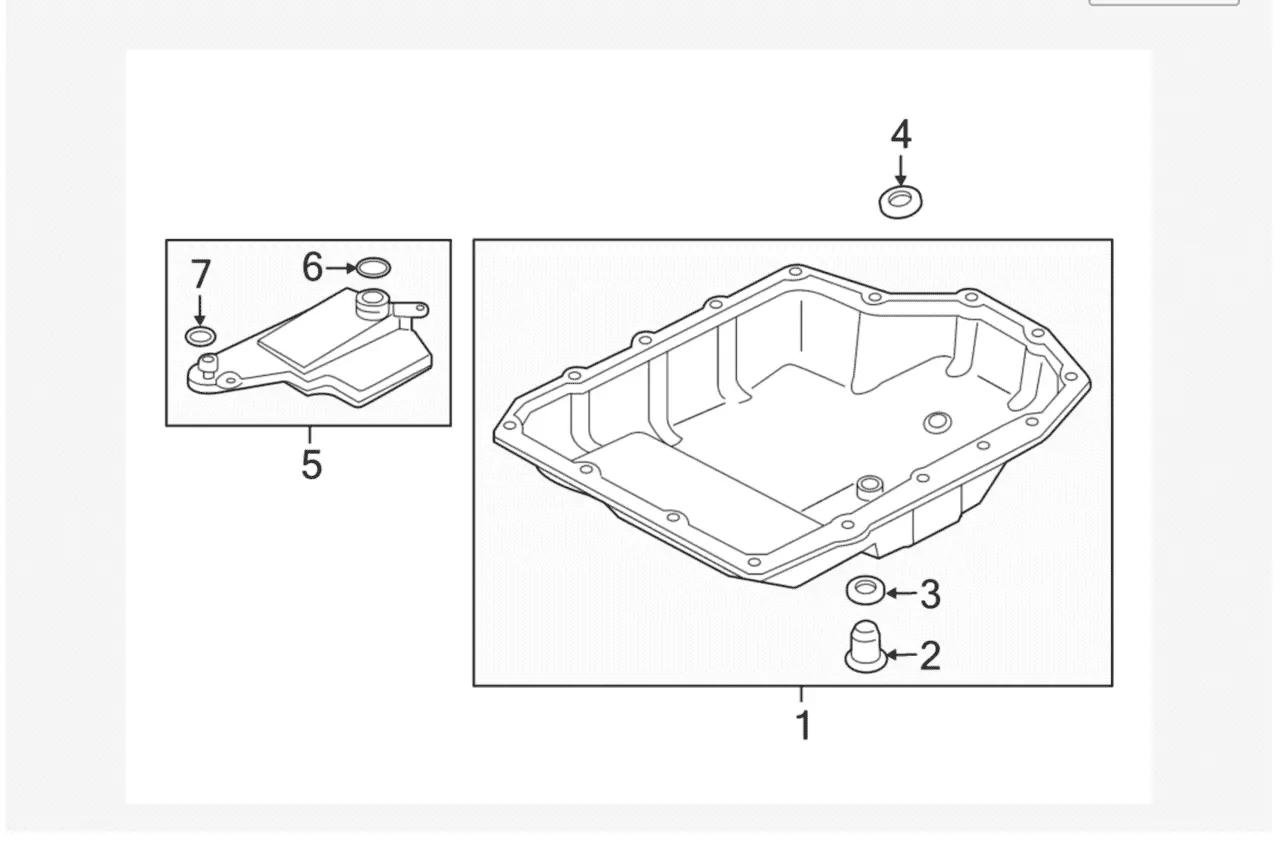 4
7
6
5
3
2
1