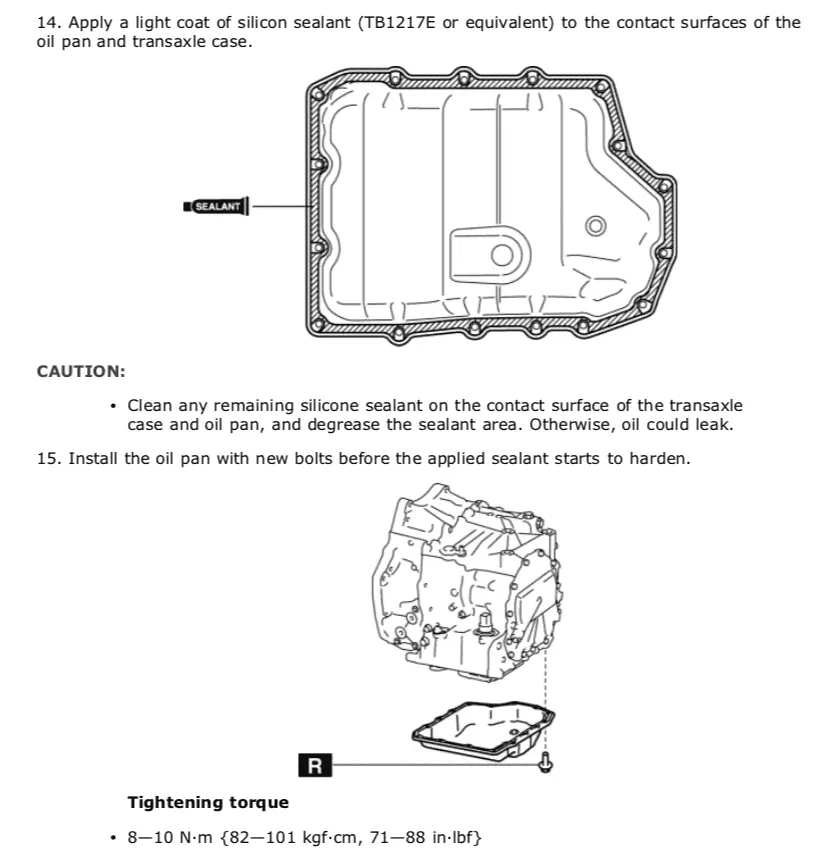 14. Apply a light coat of silicon sealant (TB1217E or equivalent) to the contact surfaces of the oil pan and transaxle case.

SEALANT

CAUTION:

• Clean any remaining silicone sealant on the contact surface of the transaxle case and oil pan, and degrease the sealant area. Otherwise, oil could leak.

15. Install the oil pan with new bolts before the applied sealant starts to harden.

R

Tightening torque

• 8—10 N·m {82—101 kgf·cm, 71—88 in·lbf}