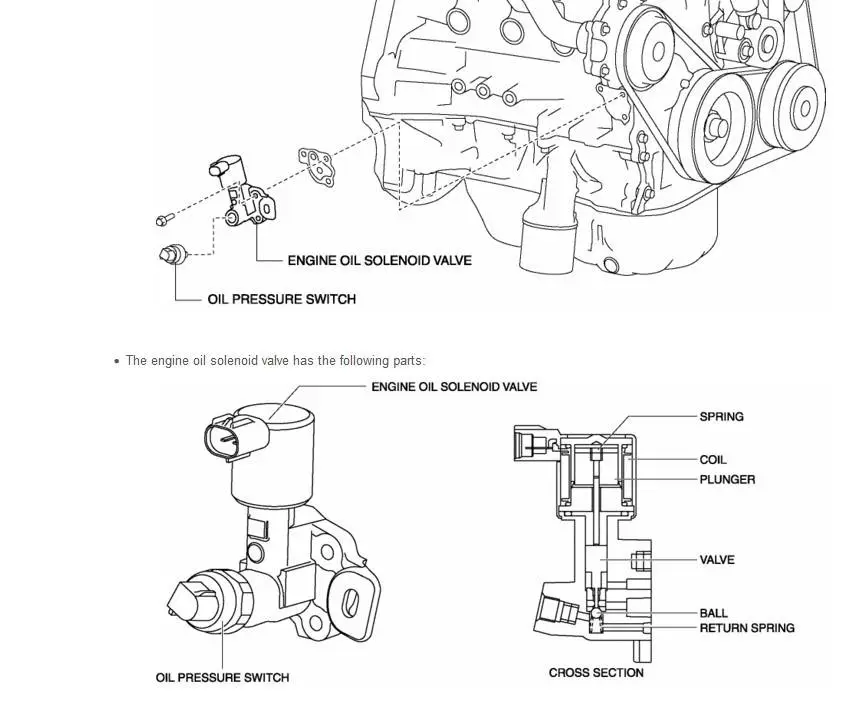 ENGINE OIL SOLENOID VALVE

OIL PRESSURE SWITCH

• The engine oil solenoid valve has the following parts:

ENGINE OIL SOLENOID VALVE

OIL PRESSURE SWITCH

SPRING

COIL

PLUNGER

VALVE

BALL

RETURN SPRING

CROSS SECTION