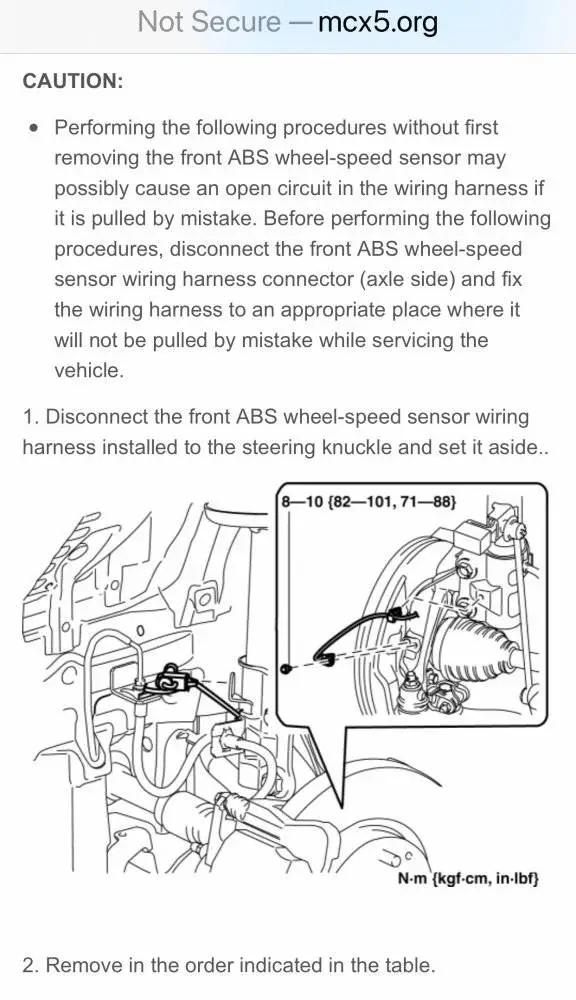 Not Secure — mcx5.org

CAUTION:

• Performing the following procedures without first removing the front ABS wheel-speed sensor may possibly cause an open circuit in the wiring harness if it is pulled by mistake. Before performing the following procedures, disconnect the front ABS wheel-speed sensor wiring harness connector (axle side) and fix the wiring harness to an appropriate place where it will not be pulled by mistake while servicing the vehicle.

1. Disconnect the front ABS wheel-speed sensor wiring harness installed to the steering knuckle and set it aside..

8—10 {82—101, 71—88}

N·m {kgf·cm, in·lbf}

2. Remove in the order indicated in the table.