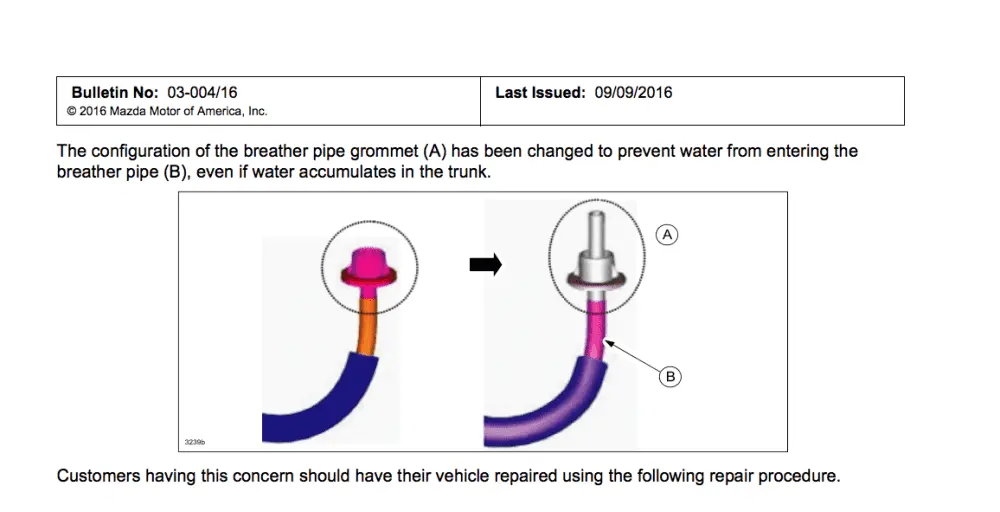 | Bulletin No: 03-004/16 © 2016 Mazda Motor of America, Inc. | Last Issued: 09/09/2016 |
|---|---|

The configuration of the breather pipe grommet (A) has been changed to prevent water from entering the breather pipe (B), even if water accumulates in the trunk.

A

B

3239b

Customers having this concern should have their vehicle repaired using the following repair procedure.