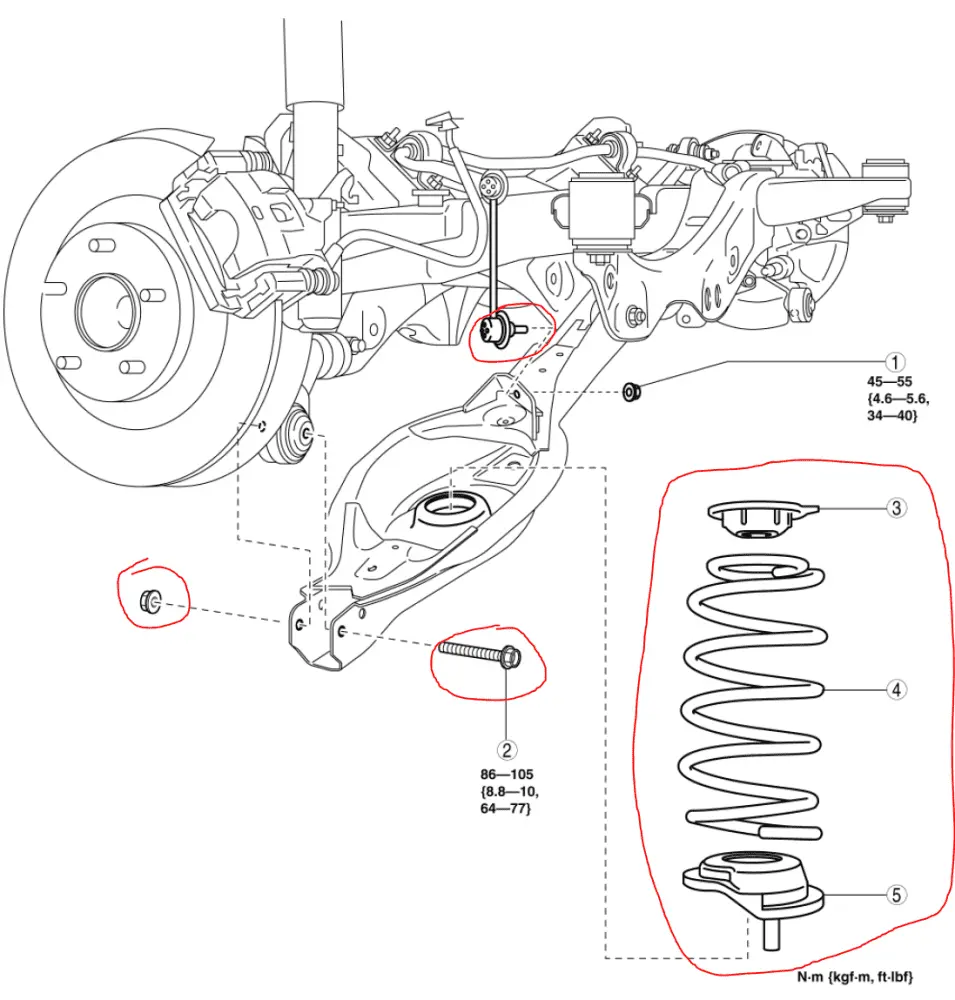 1
45—55
{4.6—5.6,
34—40}

3

4

2
86—105
{8.8—10,
64—77}

5

N·m {kgf·m, ft·lbf}