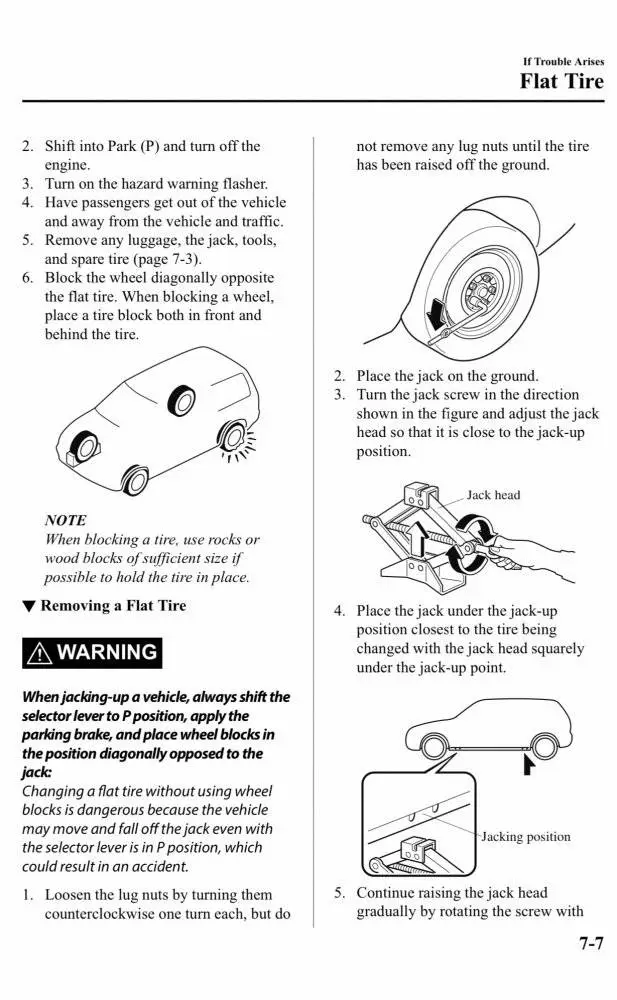 If Trouble Arises
Flat Tire

2. Shift into Park (P) and turn off the engine.
3. Turn on the hazard warning flasher.
4. Have passengers get out of the vehicle and away from the vehicle and traffic.
5. Remove any luggage, the jack, tools, and spare tire (page 7-3).
6. Block the wheel diagonally opposite the flat tire. When blocking a wheel, place a tire block both in front and behind the tire.

NOTE
When blocking a tire, use rocks or wood blocks of sufficient size if possible to hold the tire in place.

▼ Removing a Flat Tire

WARNING

When jacking-up a vehicle, always shift the selector lever to P position, apply the parking brake, and place wheel blocks in the position diagonally opposed to the jack:
Changing a flat tire without using wheel blocks is dangerous because the vehicle may move and fall off the jack even with the selector lever is in P position, which could result in an accident.

1. Loosen the lug nuts by turning them counterclockwise one turn each, but do not remove any lug nuts until the tire has been raised off the ground.

2. Place the jack on the ground.
3. Turn the jack screw in the direction shown in the figure and adjust the jack head so that it is close to the jack-up position.

Jack head

4. Place the jack under the jack-up position closest to the tire being changed with the jack head squarely under the jack-up point.

Jacking position

5. Continue raising the jack head gradually by rotating the screw with

7-7