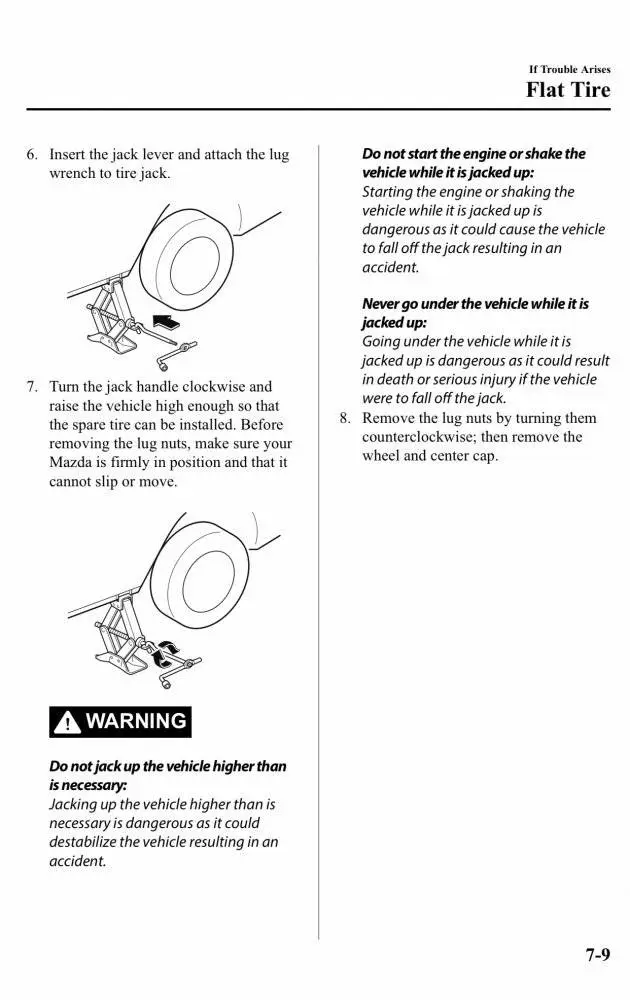 If Trouble Arises
Flat Tire

6. Insert the jack lever and attach the lug wrench to tire jack.

7. Turn the jack handle clockwise and raise the vehicle high enough so that the spare tire can be installed. Before removing the lug nuts, make sure your Mazda is firmly in position and that it cannot slip or move.

WARNING

Do not jack up the vehicle higher than is necessary:
Jacking up the vehicle higher than is necessary is dangerous as it could destabilize the vehicle resulting in an accident.

Do not start the engine or shake the vehicle while it is jacked up:
Starting the engine or shaking the vehicle while it is jacked up is dangerous as it could cause the vehicle to fall off the jack resulting in an accident.

Never go under the vehicle while it is jacked up:
Going under the vehicle while it is jacked up is dangerous as it could result in death or serious injury if the vehicle were to fall off the jack.

8. Remove the lug nuts by turning them counterclockwise; then remove the wheel and center cap.

7-9