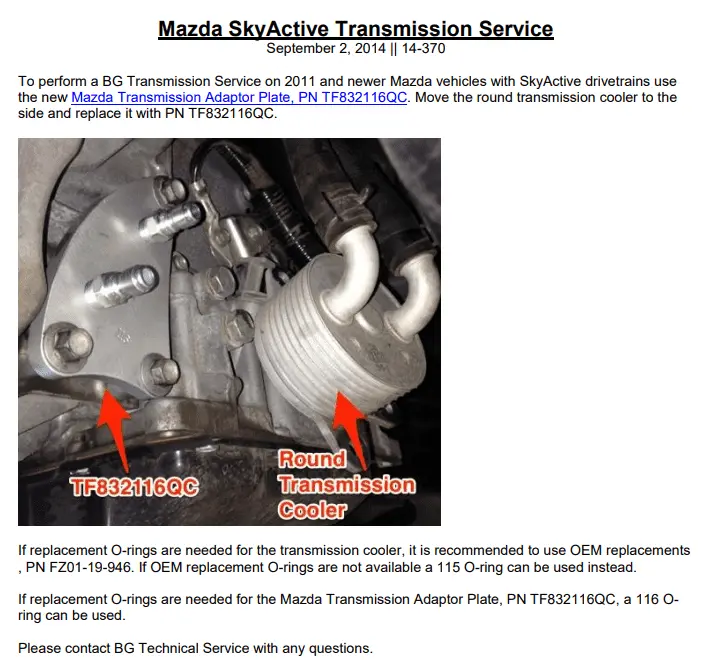 Mazda SkyActive Transmission Service
September 2, 2014 || 14-370

To perform a BG Transmission Service on 2011 and newer Mazda vehicles with SkyActive drivetrains use the new Mazda Transmission Adaptor Plate, PN TF832116QC. Move the round transmission cooler to the side and replace it with PN TF832116QC.

TF832116QC

Round Transmission Cooler

If replacement O-rings are needed for the transmission cooler, it is recommended to use OEM replacements , PN FZ01-19-946. If OEM replacement O-rings are not available a 115 O-ring can be used instead.

If replacement O-rings are needed for the Mazda Transmission Adaptor Plate, PN TF832116QC, a 116 O-ring can be used.

Please contact BG Technical Service with any questions.