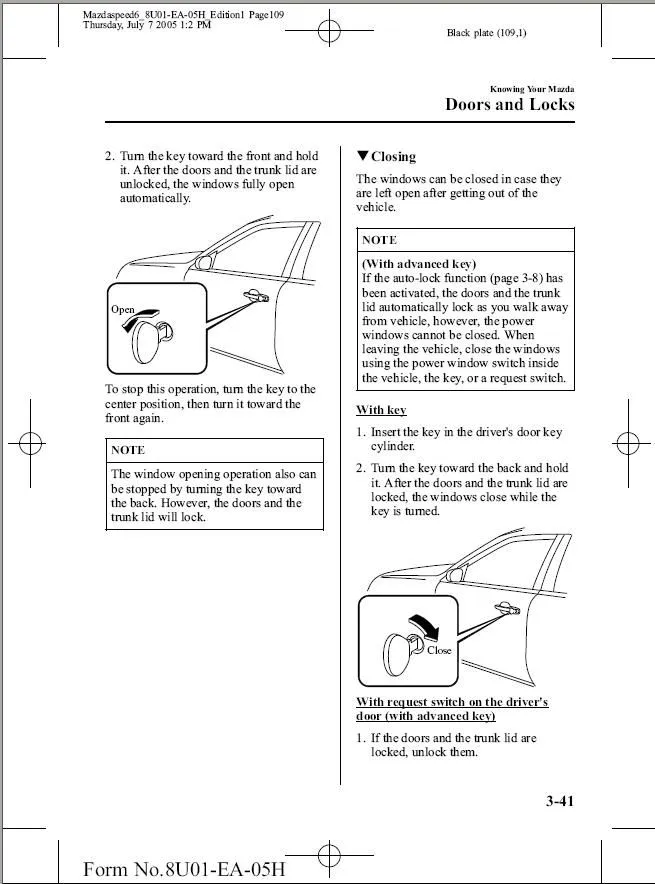 Mazdaspeed6_8U01-EA-05H_Edition1 Page109
Thursday, July 7 2005 1:2 PM

Black plate (109,1)

Knowing Your Mazda
Doors and Locks

2. Turn the key toward the front and hold it. After the doors and the trunk lid are unlocked, the windows fully open automatically.

Open

To stop this operation, turn the key to the center position, then turn it toward the front again.

NOTE

The window opening operation also can be stopped by turning the key toward the back. However, the doors and the trunk lid will lock.

▼Closing

The windows can be closed in case they are left open after getting out of the vehicle.

NOTE

(With advanced key)
If the auto-lock function (page 3-8) has been activated, the doors and the trunk lid automatically lock as you walk away from vehicle, however, the power windows cannot be closed. When leaving the vehicle, close the windows using the power window switch inside the vehicle, the key, or a request switch.

With key

1. Insert the key in the driver's door key cylinder.

2. Turn the key toward the back and hold it. After the doors and the trunk lid are locked, the windows close while the key is turned.

Close

With request switch on the driver's door (with advanced key)

1. If the doors and the trunk lid are locked, unlock them.

3-41

Form No.8U01-EA-05H