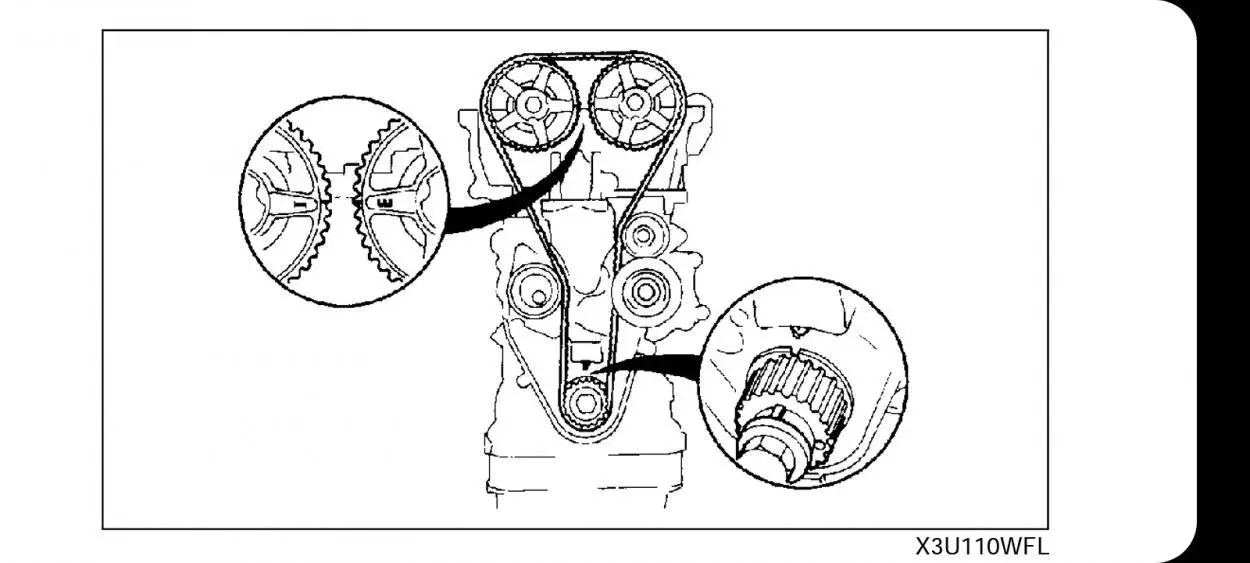 I E

X3U110WFL