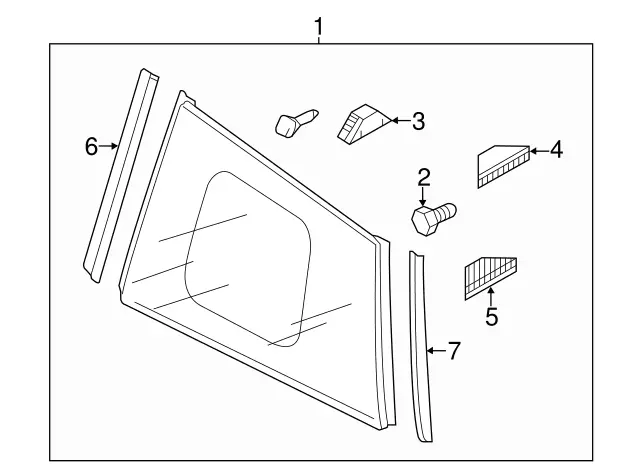 1
6
3
4
2
5
7