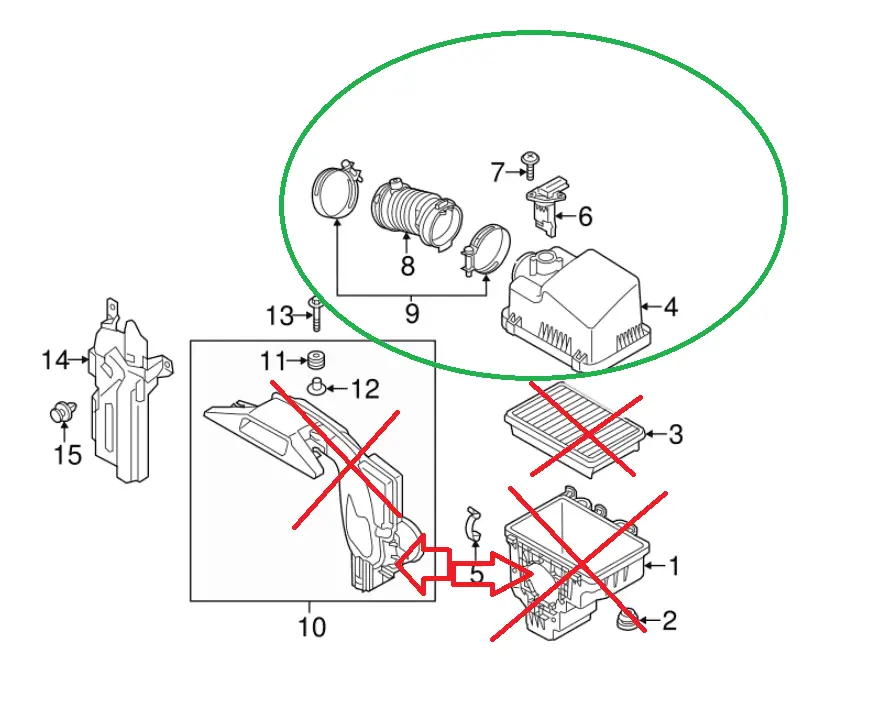 7
6
8
9
4
13
14
11
12
15
3
5
1
2
10