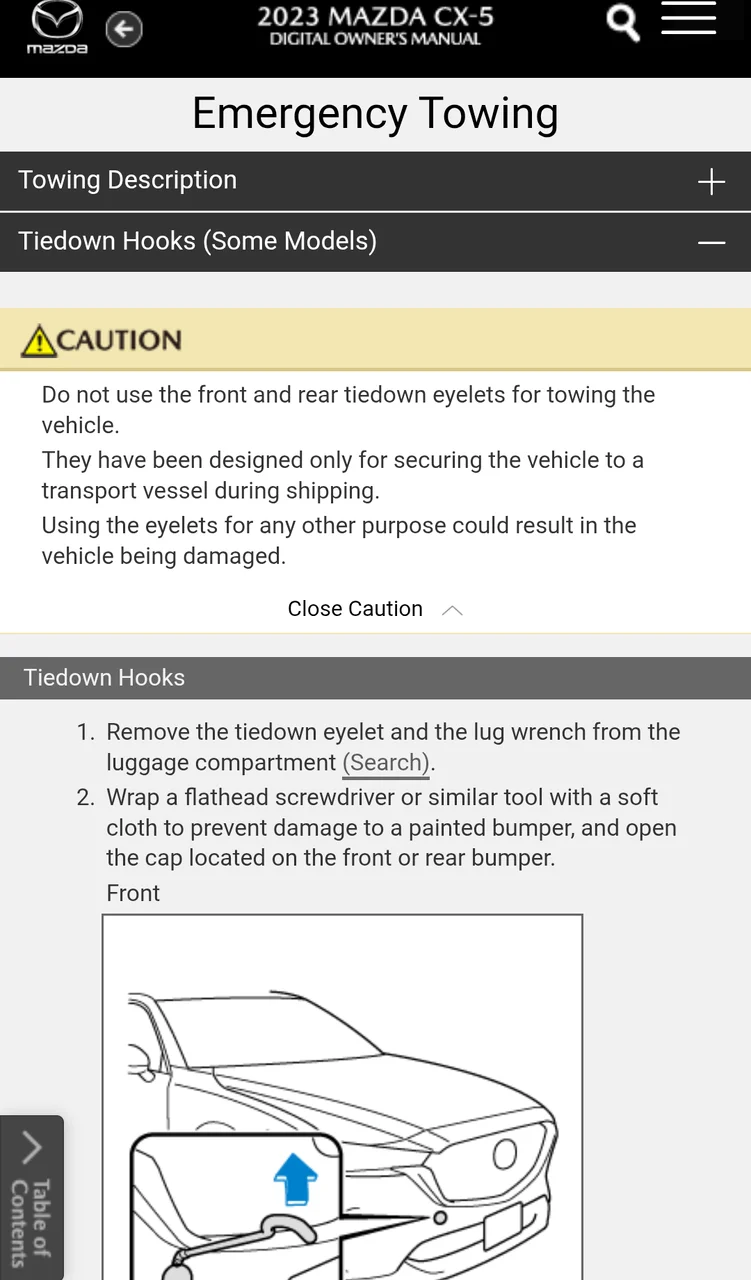 mazda

2023 MAZDA CX-5
DIGITAL OWNER'S MANUAL

Emergency Towing

Towing Description

Tiedown Hooks (Some Models)

CAUTION

Do not use the front and rear tiedown eyelets for towing the vehicle.

They have been designed only for securing the vehicle to a transport vessel during shipping.

Using the eyelets for any other purpose could result in the vehicle being damaged.

Close Caution

Tiedown Hooks

1. Remove the tiedown eyelet and the lug wrench from the luggage compartment (Search).
2. Wrap a flathead screwdriver or similar tool with a soft cloth to prevent damage to a painted bumper, and open the cap located on the front or rear bumper.

Front

Table of Contents