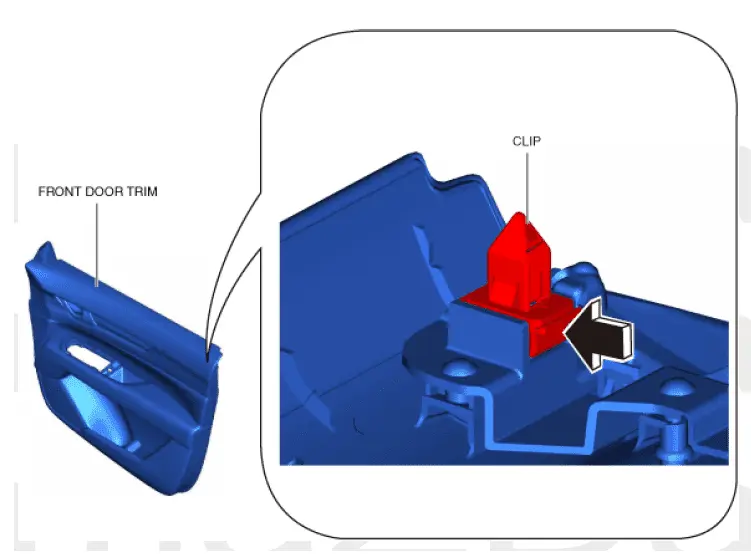 FRONT DOOR TRIM

CLIP