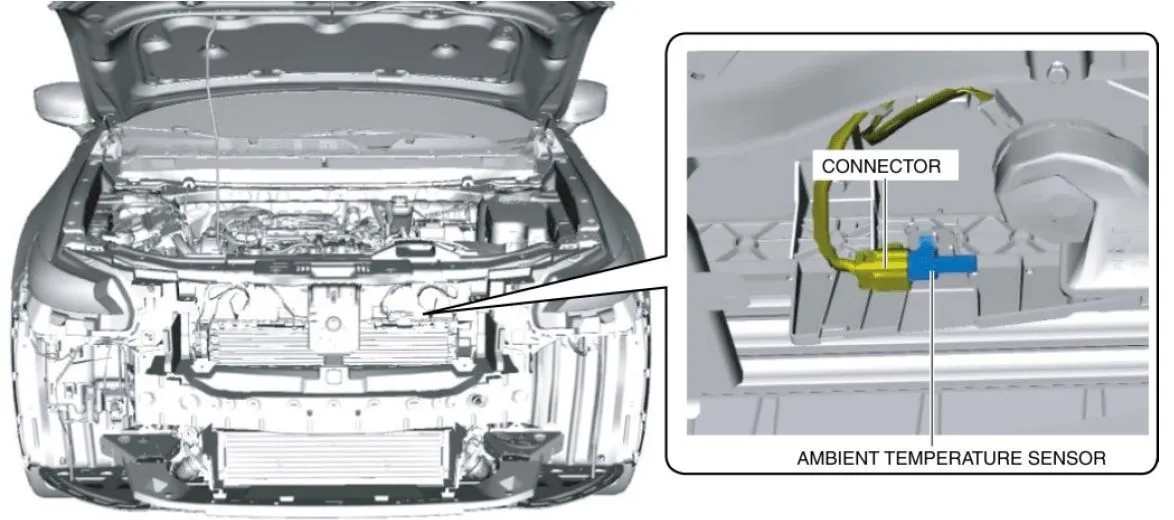 CONNECTOR

AMBIENT TEMPERATURE SENSOR