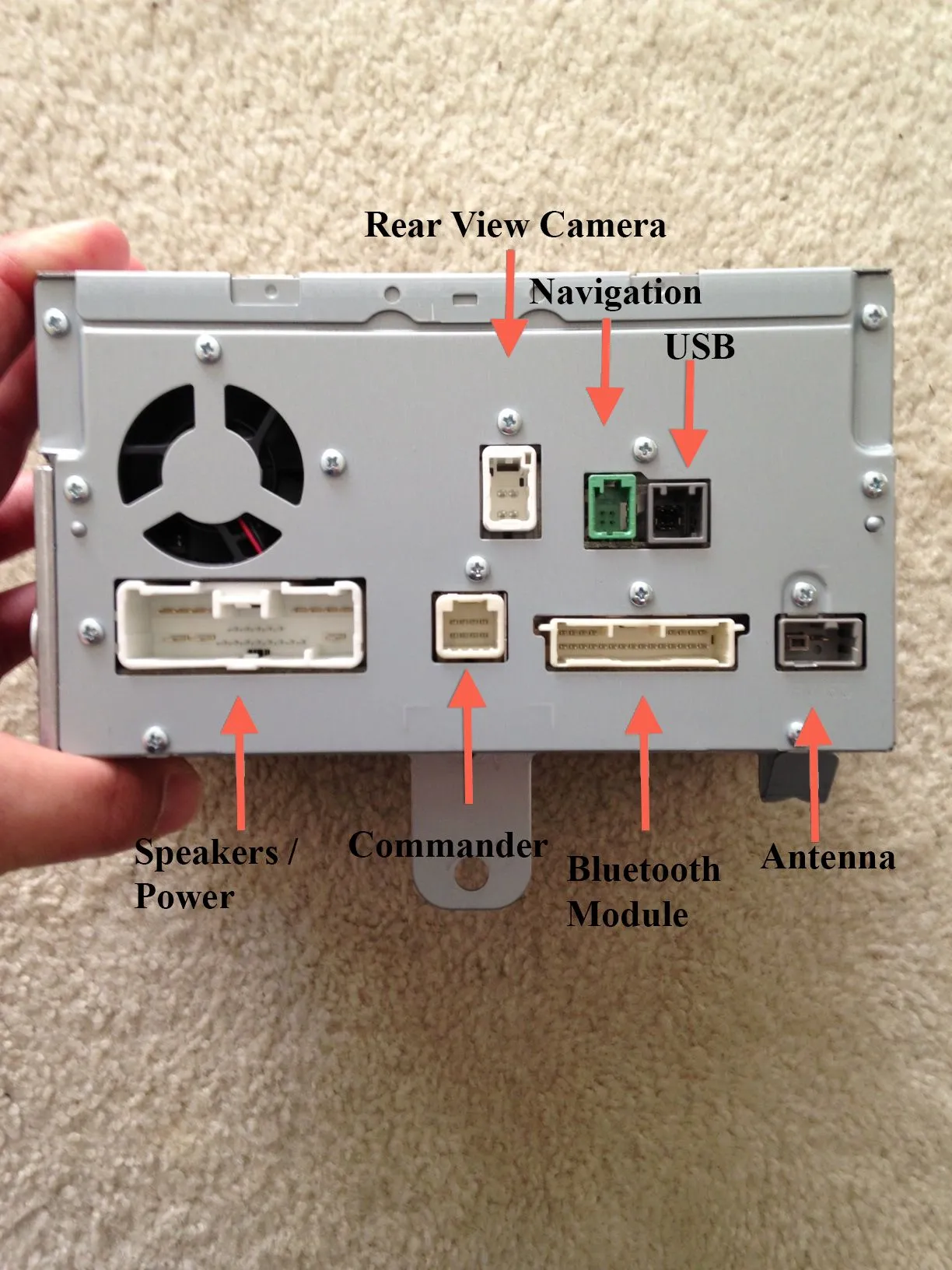 Rear View Camera

Navigation

USB

Speakers / Power

Commander

Bluetooth Module

Antenna