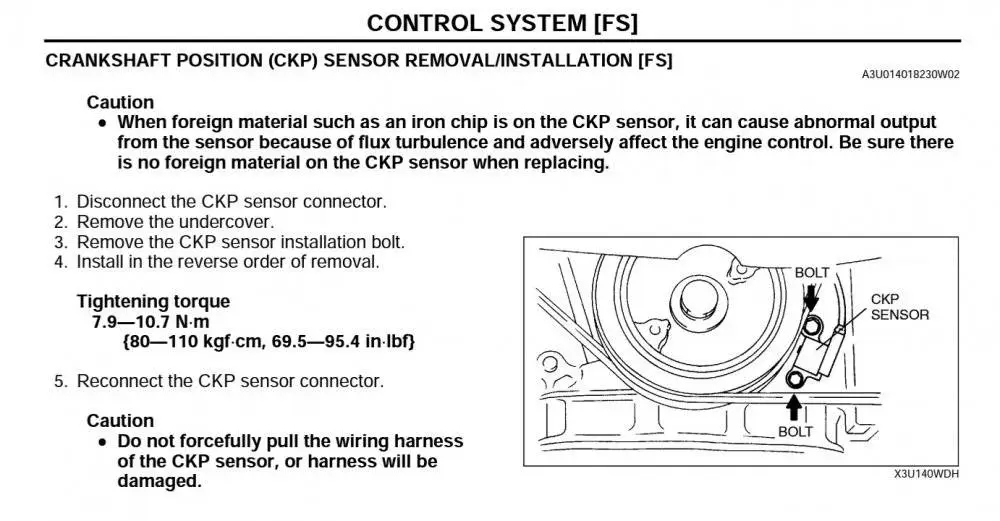 CONTROL SYSTEM [FS]

CRANKSHAFT POSITION (CKP) SENSOR REMOVAL/INSTALLATION [FS]

A3U014018230W02

Caution
• When foreign material such as an iron chip is on the CKP sensor, it can cause abnormal output from the sensor because of flux turbulence and adversely affect the engine control. Be sure there is no foreign material on the CKP sensor when replacing.

1. Disconnect the CKP sensor connector.
2. Remove the undercover.
3. Remove the CKP sensor installation bolt.
4. Install in the reverse order of removal.

Tightening torque
7.9—10.7 N·m
{80—110 kgf·cm, 69.5—95.4 in·lbf}

5. Reconnect the CKP sensor connector.

Caution
• Do not forcefully pull the wiring harness of the CKP sensor, or harness will be damaged.

BOLT

CKP SENSOR

BOLT

X3U140WDH