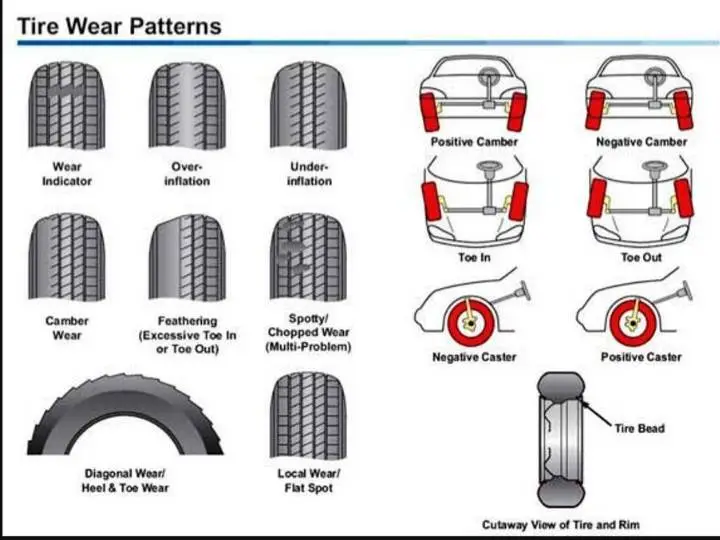 Tire Wear Patterns

Wear Indicator

Over-inflation

Under-inflation

Camber Wear

Feathering (Excessive Toe In or Toe Out)

Spotty/ Chopped Wear (Multi-Problem)

Diagonal Wear/ Heel & Toe Wear

Local Wear/ Flat Spot

Positive Camber

Negative Camber

Toe In

Toe Out

Negative Caster

Positive Caster

Tire Bead

Cutaway View of Tire and Rim