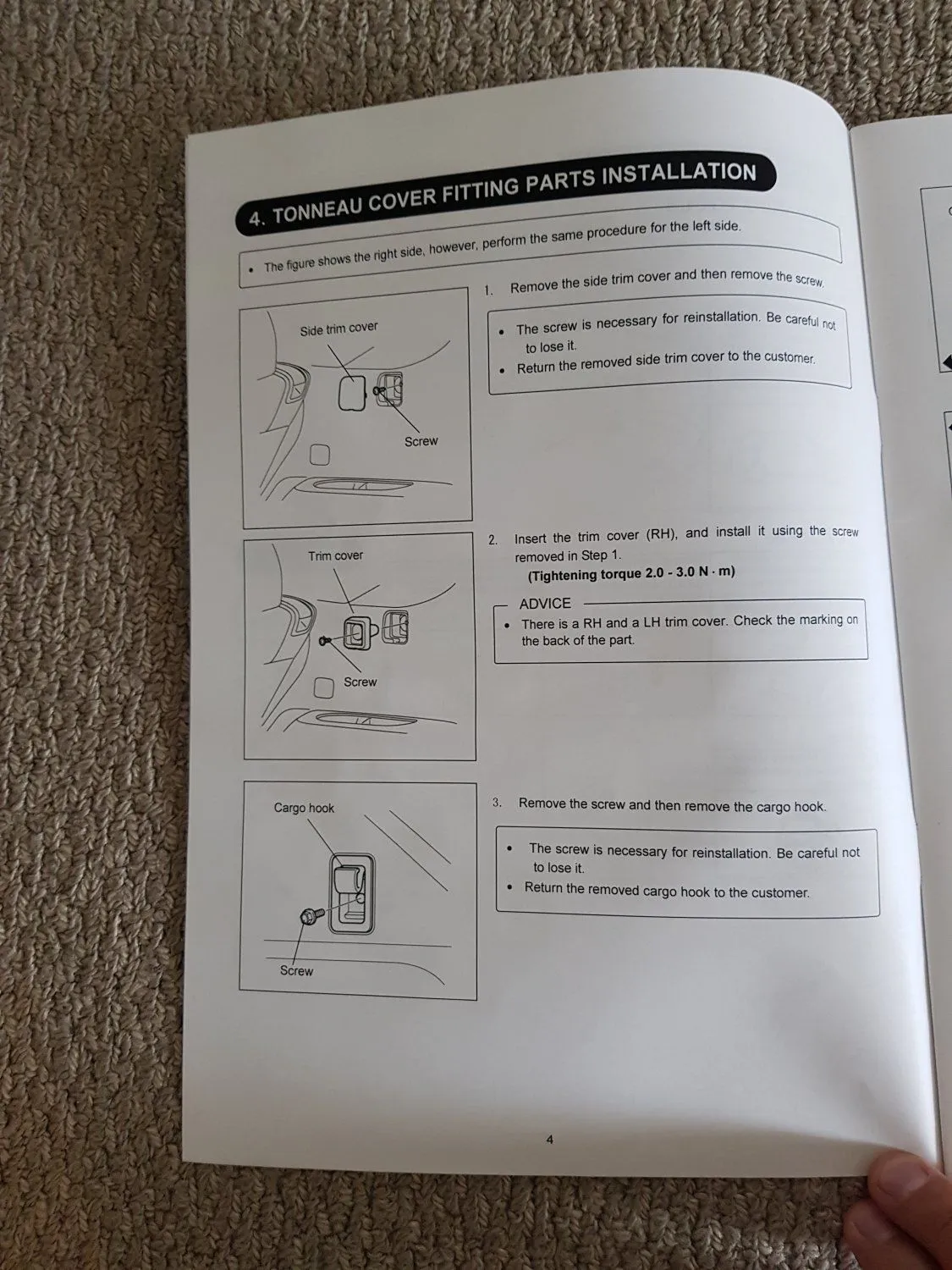 4. TONNEAU COVER FITTING PARTS INSTALLATION

• The figure shows the right side, however, perform the same procedure for the left side.

Side trim cover

Screw

1. Remove the side trim cover and then remove the screw.

• The screw is necessary for reinstallation. Be careful not to lose it.
• Return the removed side trim cover to the customer.

Trim cover

Screw

2. Insert the trim cover (RH), and install it using the screw removed in Step 1.
(Tightening torque 2.0 - 3.0 N · m)

ADVICE
• There is a RH and a LH trim cover. Check the marking on the back of the part.

Cargo hook

Screw

3. Remove the screw and then remove the cargo hook.

• The screw is necessary for reinstallation. Be careful not to lose it.
• Return the removed cargo hook to the customer.

4