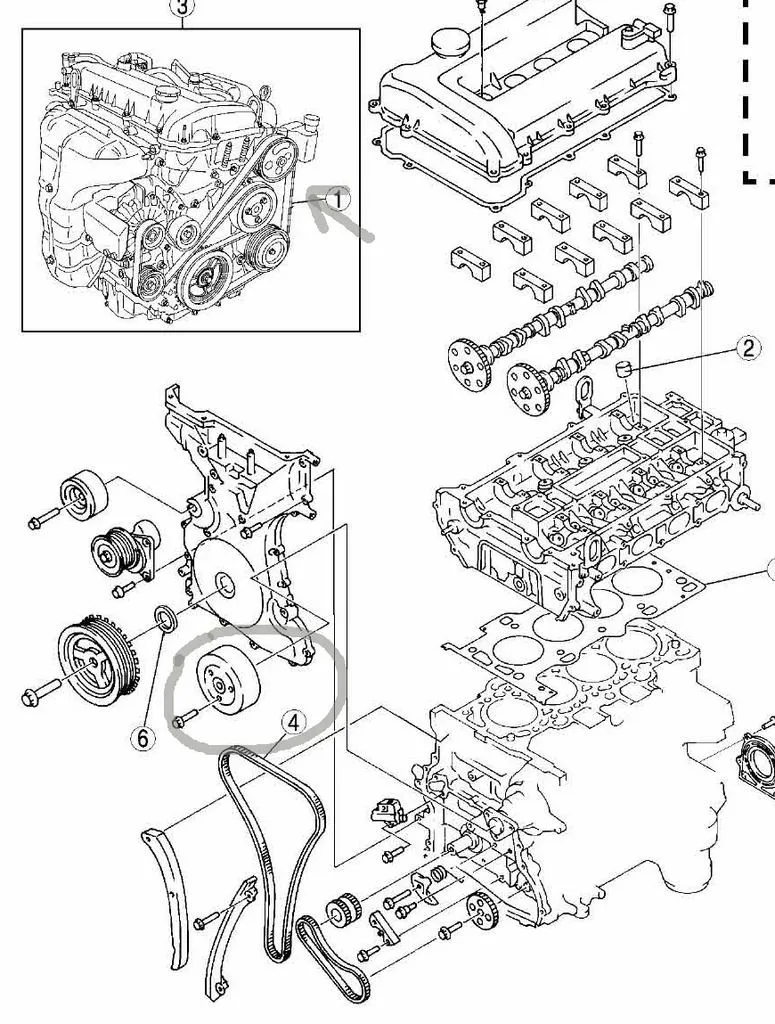 3
1
2
6
4