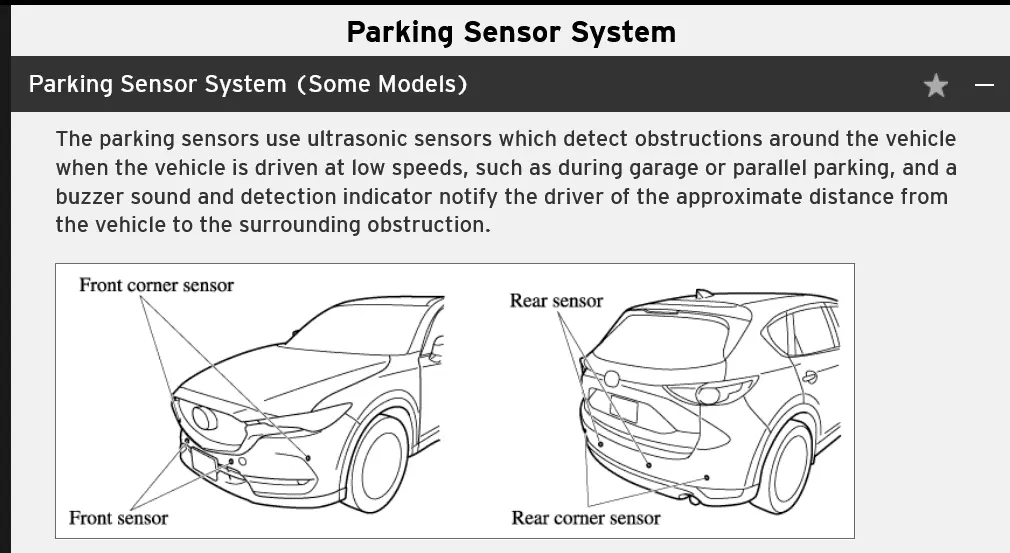 Parking Sensor System

Parking Sensor System (Some Models)

The parking sensors use ultrasonic sensors which detect obstructions around the vehicle when the vehicle is driven at low speeds, such as during garage or parallel parking, and a buzzer sound and detection indicator notify the driver of the approximate distance from the vehicle to the surrounding obstruction.

Front corner sensor
Front sensor
Rear sensor
Rear corner sensor