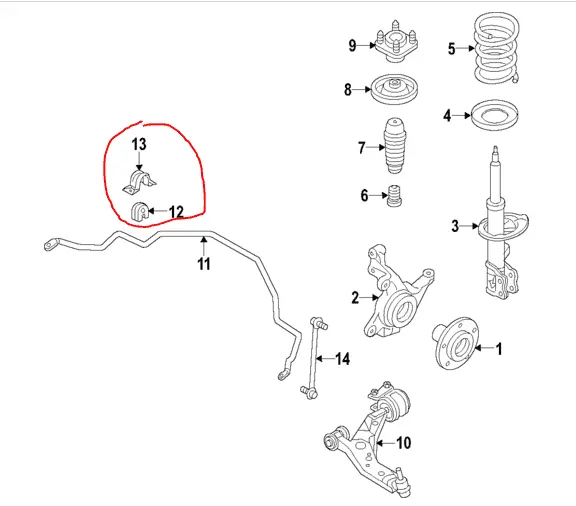 9
5
8
4
13
7
6
12
3
11
2
1
14
10