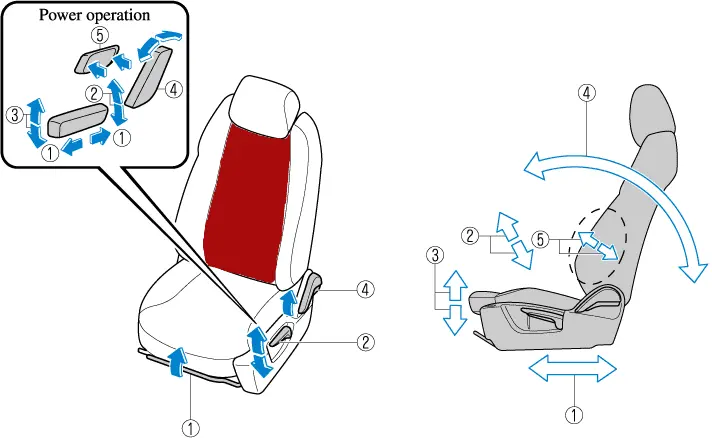 Power operation
⑤
②
④
③
①
①
④
②
①
④
②
⑤
③
①