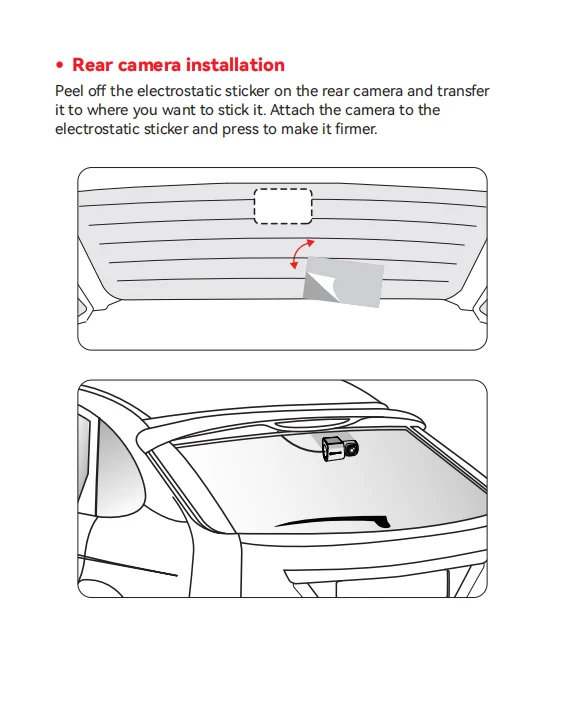 • Rear camera installation

Peel off the electrostatic sticker on the rear camera and transfer it to where you want to stick it. Attach the camera to the electrostatic sticker and press to make it firmer.